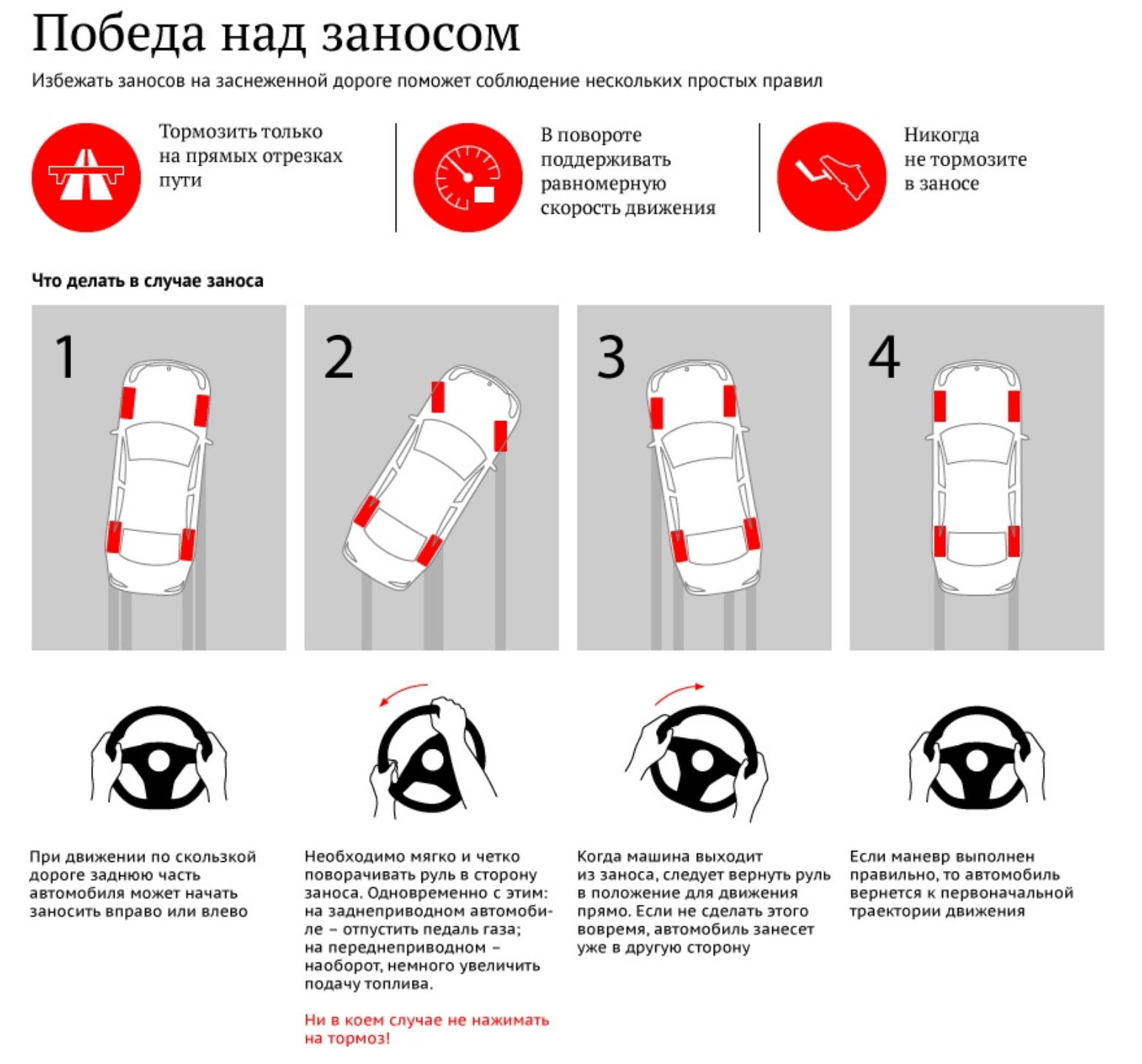 Победа над заносом

Избежать заносов на заснеженной дороге поможет соблюдение нескольких простых правил

Тормозить только на прямых отрезках пути

В повороте поддерживать равномерную скорость движения

Никогда не тормозите в заносе

Что делать в случае заноса

1

2

3

4

При движении по скользкой дороге заднюю часть автомобиля может начать заносить вправо или влево

Необходимо мягко и четко поворачивать руль в сторону заноса. Одновременно с этим: на заднеприводном автомобиле – отпустить педаль газа; на переднеприводном – наоборот, немного увеличить подачу топлива.

Ни в коем случае не нажимать на тормоз!

Когда машина выходит из заноса, следует вернуть руль в положение для движения прямо. Если не сделать этого вовремя, автомобиль занесет уже в другую сторону

Если маневр выполнен правильно, то автомобиль вернется к первоначальной траектории движения